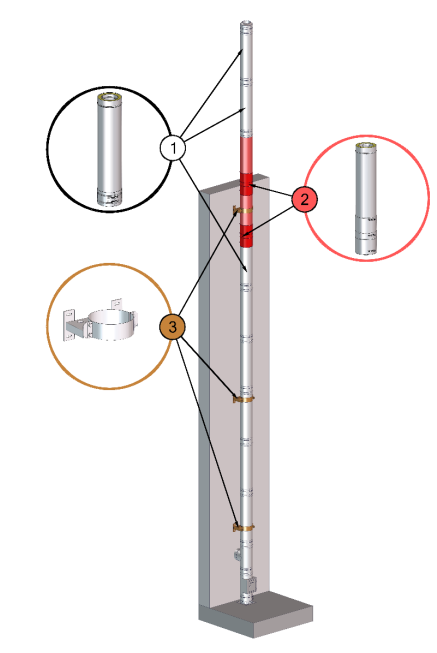 1

2

3